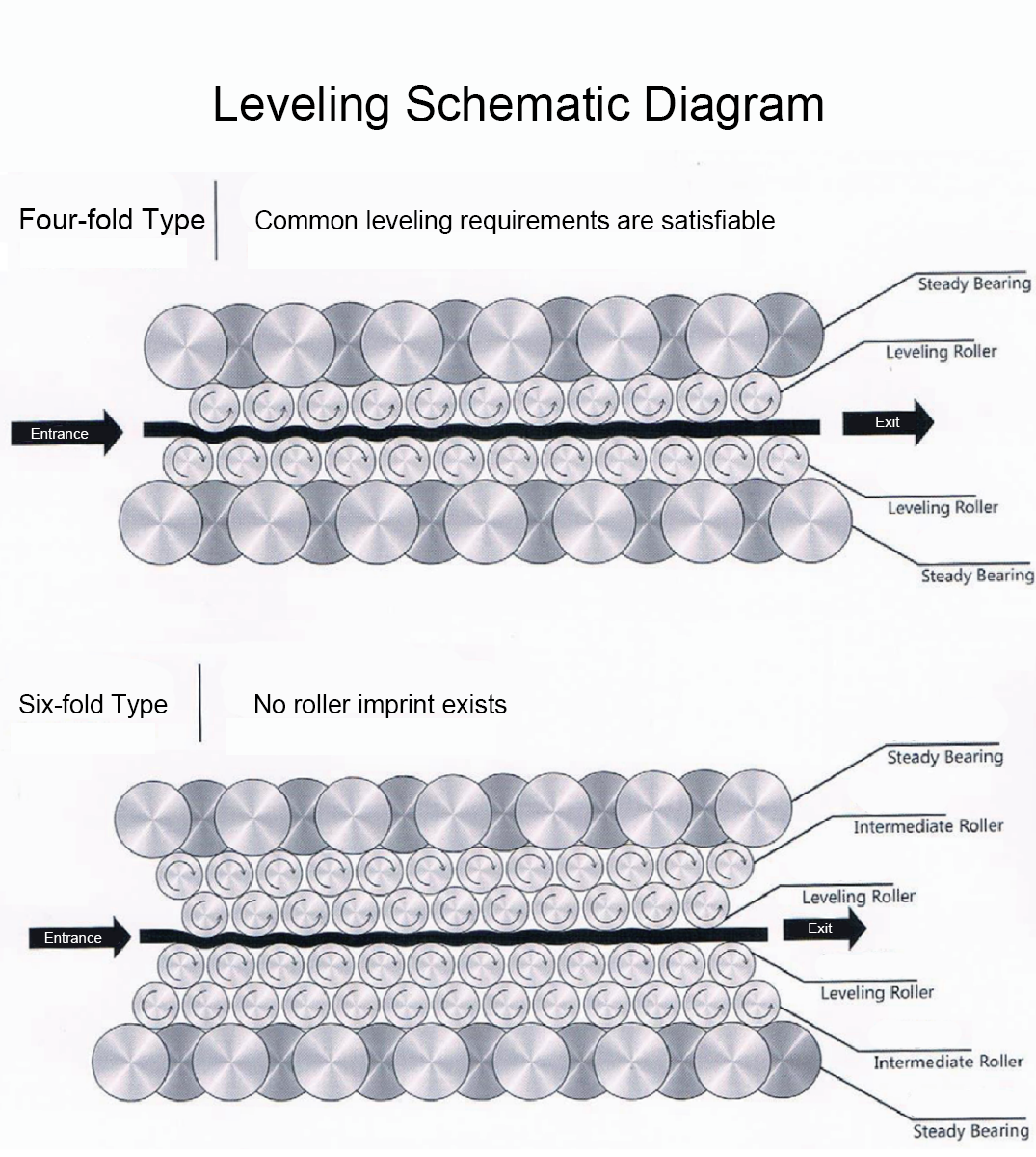 Leveling Schematic Diagram

Four-fold Type

Common leveling requirements are satisfiable

Steady Bearing

Leveling Roller

Entrance

Exit

Leveling Roller

Steady Bearing

Six-fold Type

No roller imprint exists

Steady Bearing

Intermediate Roller

Leveling Roller

Entrance

Exit

Leveling Roller

Intermediate Roller

Steady Bearing